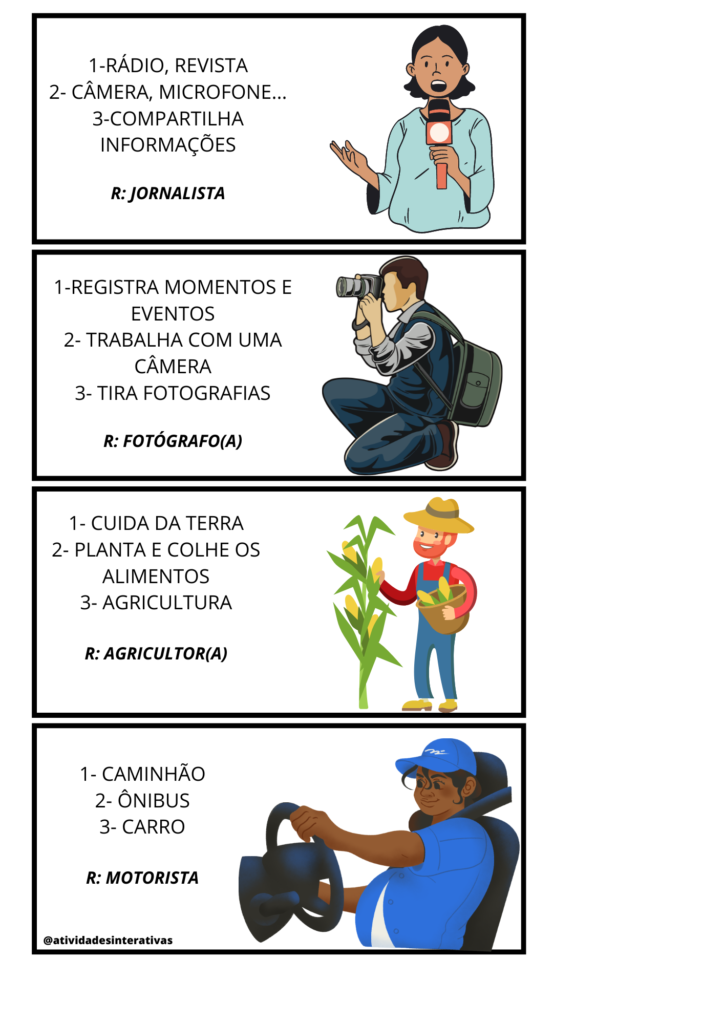 1-RÁDIO, REVISTA
2- CÂMERA, MICROFONE...
3-COMPARTILHA INFORMAÇÕES

R: JORNALISTA

1-REGISTRA MOMENTOS E EVENTOS
2- TRABALHA COM UMA CÂMERA
3- TIRA FOTOGRAFIAS

R: FOTÓGRAFO(A)

1- CUIDA DA TERRA
2- PLANTA E COLHE OS ALIMENTOS
3- AGRICULTURA

R: AGRICULTOR(A)

1- CAMINHÃO
2- ÔNIBUS
3- CARRO

R: MOTORISTA

@atividadesinterativas